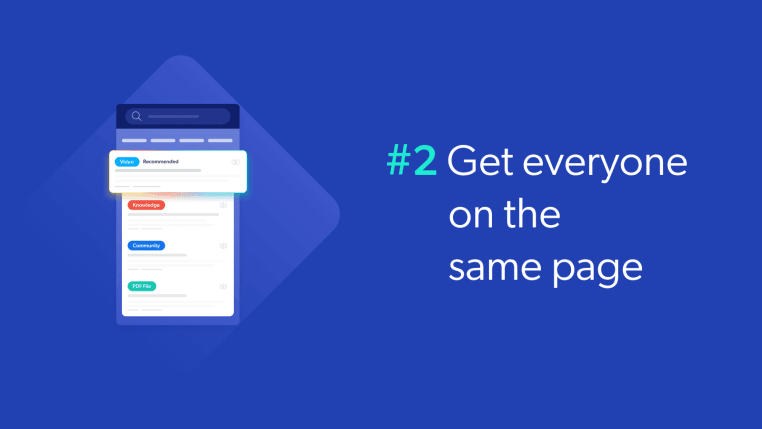 Video Recommended

Knowledge

Community

PDF File

#2 Get everyone on the same page