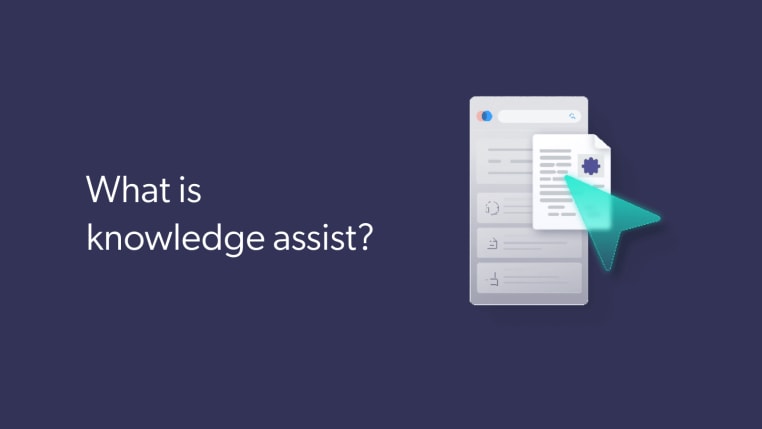 What is knowledge assist?