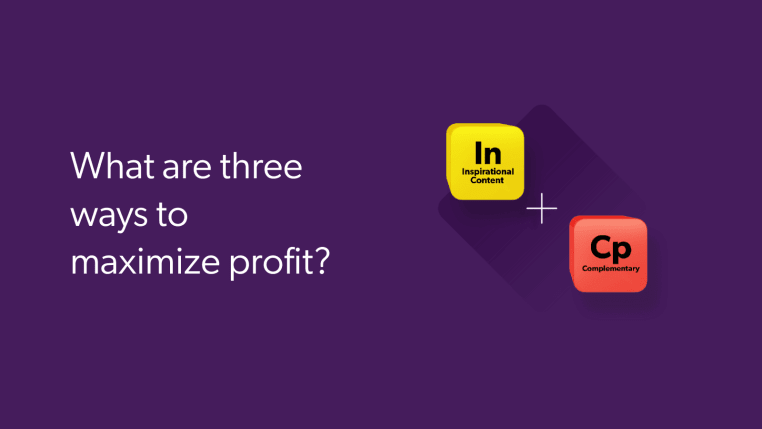 What are three ways to maximize profit?

In
Inspirational Content

+

Cp
Complementary