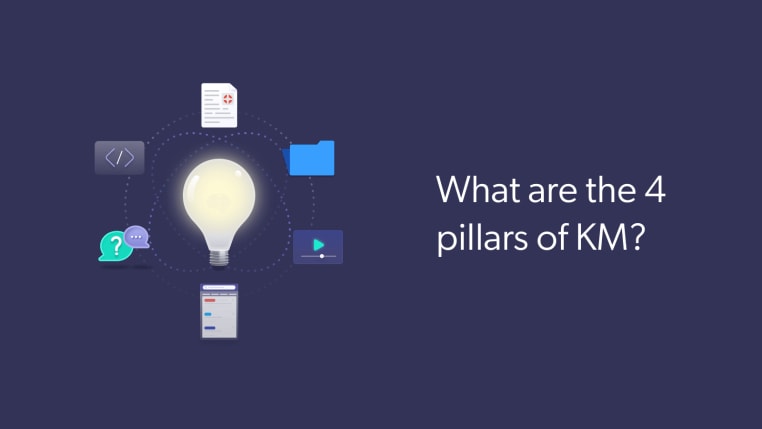 What are the 4 pillars of KM?