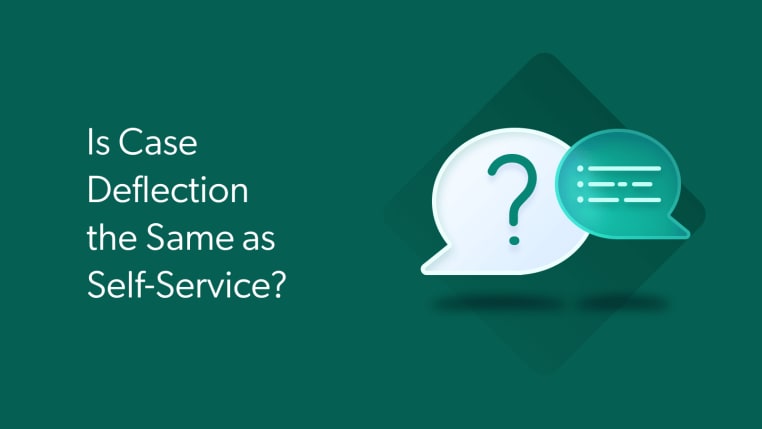 Is Case Deflection the Same as Self-Service?

?