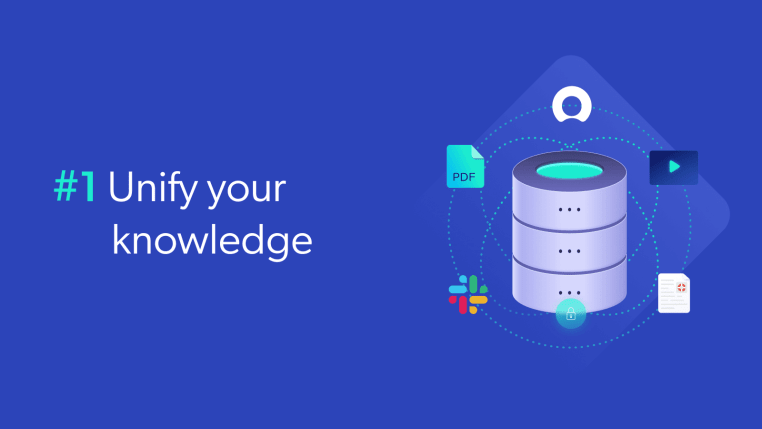 #1 Unify your knowledge

PDF