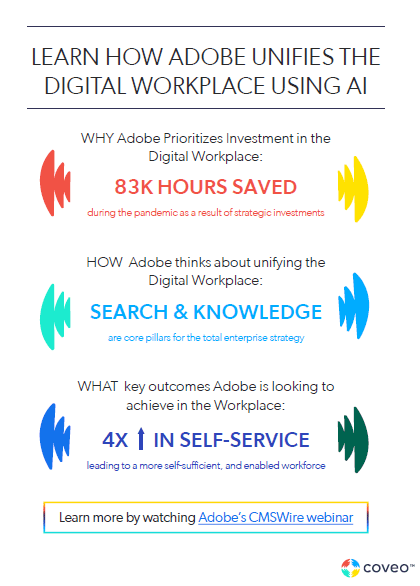 LEARN HOW ADOBE UNIFIES THE DIGITAL WORKPLACE USING AI

WHY Adobe Prioritizes Investment in the Digital Workplace:

83K HOURS SAVED

during the pandemic as a result of strategic investments

HOW Adobe thinks about unifying the Digital Workplace:

SEARCH & KNOWLEDGE

are core pillars for the total enterprise strategy

WHAT key outcomes Adobe is looking to achieve in the Workplace:

4X ↑ IN SELF-SERVICE

leading to a more self-sufficient, and enabled workforce

Learn more by watching Adobe's CMSWire webinar

coveo™