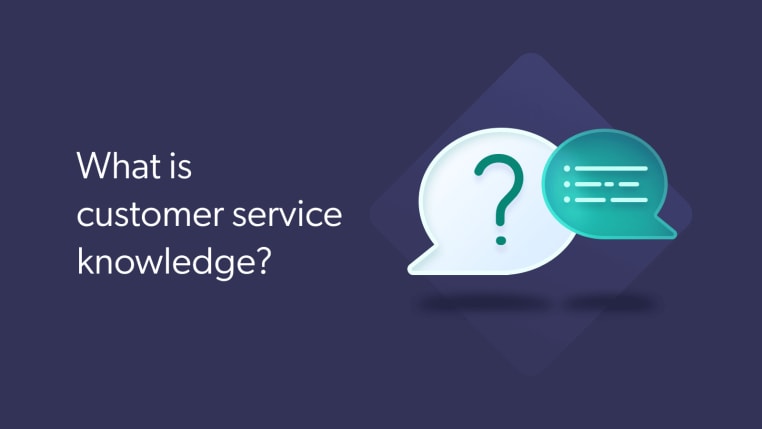 What is customer service knowledge?

?