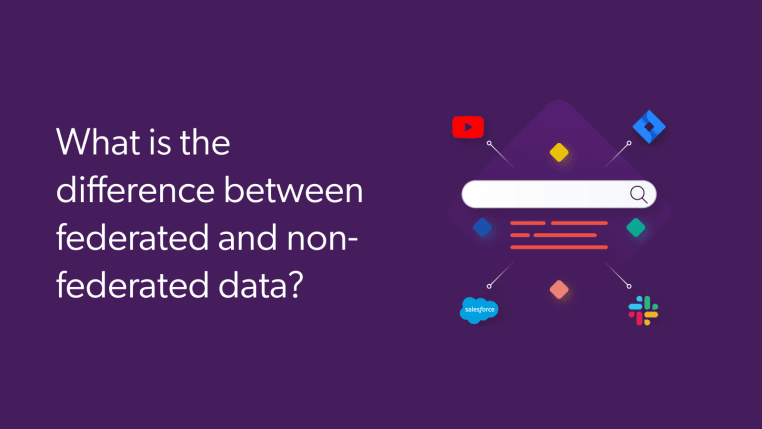 What is the difference between federated and non-federated data?

salesforce