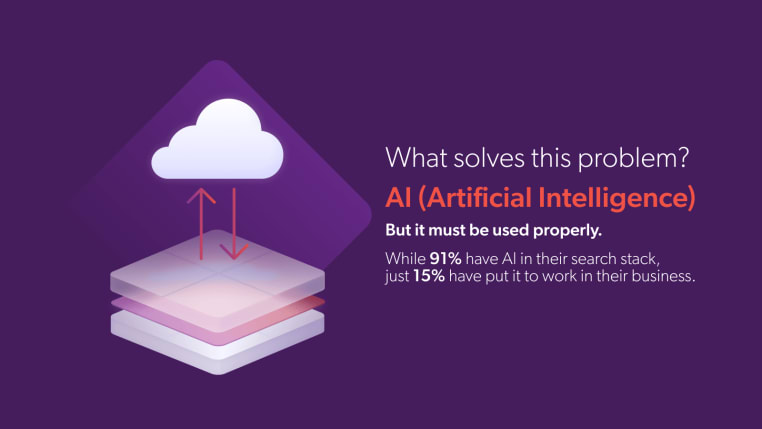 What solves this problem?

AI (Artificial Intelligence)

But it must be used properly.

While 91% have AI in their search stack, just 15% have put it to work in their business.