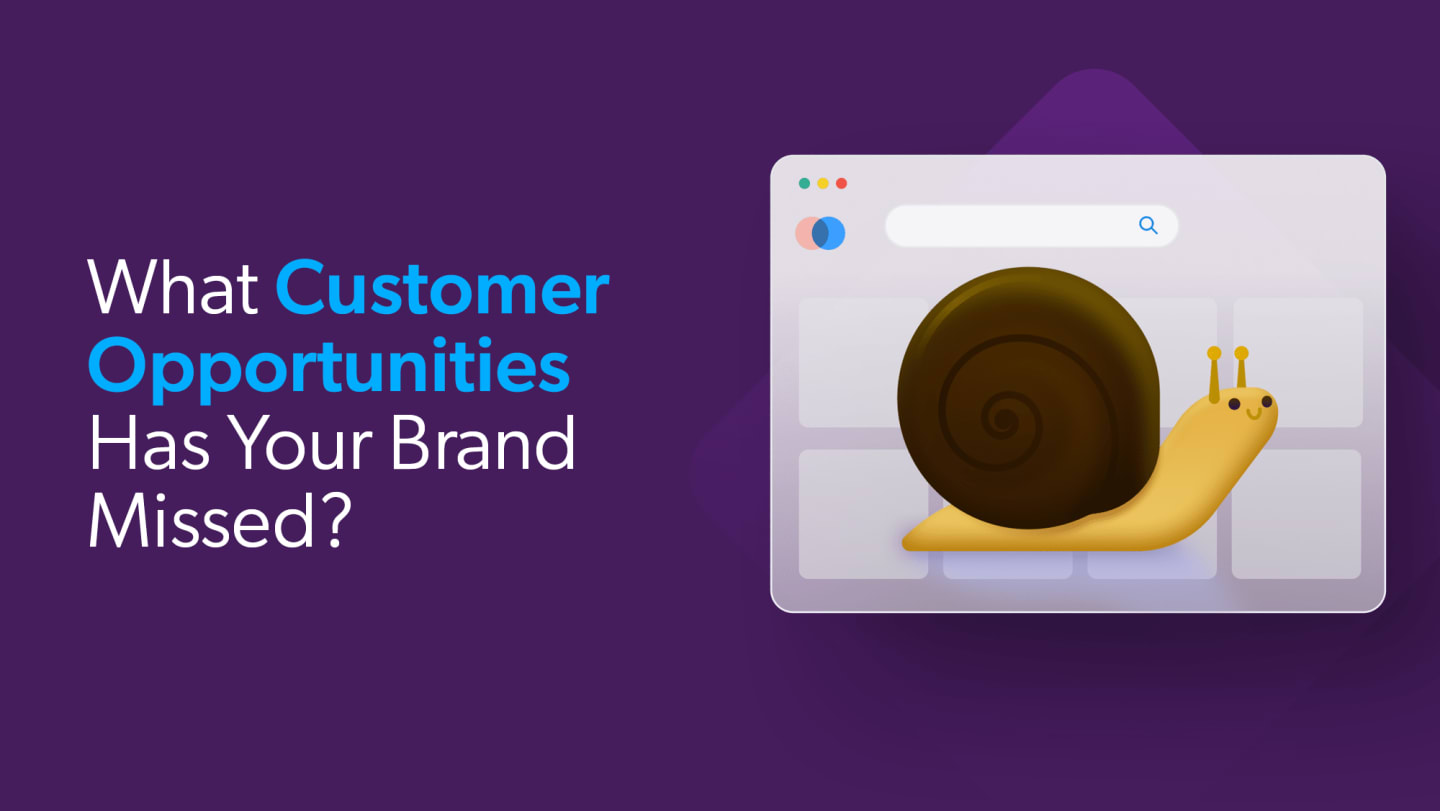 What Customer Opportunities Has Your Brand Missed?