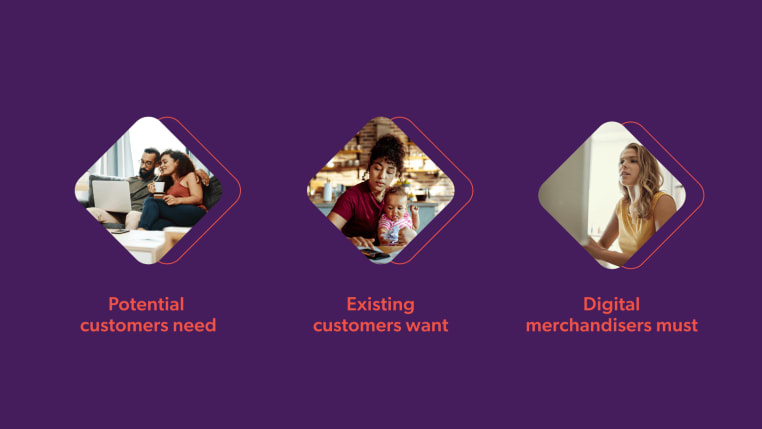 Potential customers need

Existing customers want

Digital merchandisers must