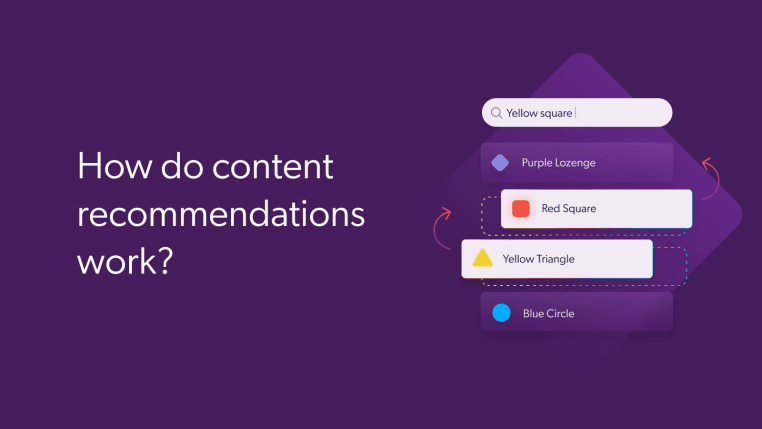 How do content recommendations work?

Yellow square

Purple Lozenge

Red Square

Yellow Triangle

Blue Circle