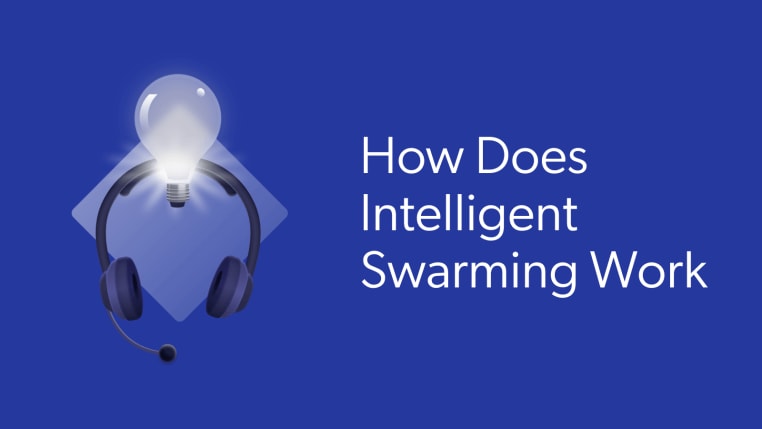 How Does Intelligent Swarming Work