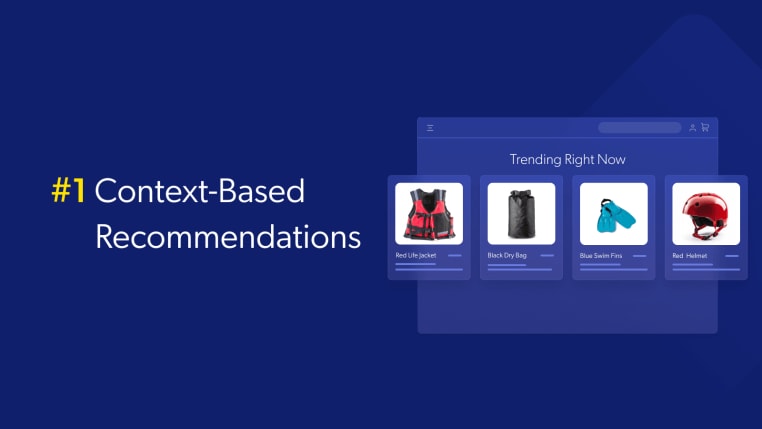 #1 Context-Based Recommendations

Trending Right Now

Red Life Jacket

Black Dry Bag

Blue Swim Fins

Red Helmet