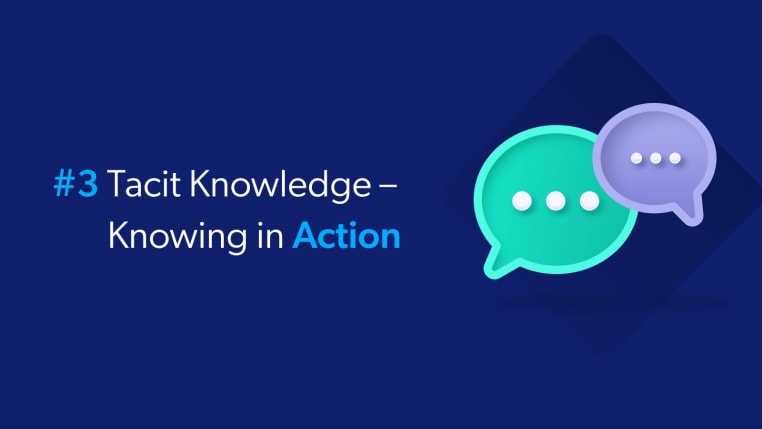 #3 Tacit Knowledge – Knowing in Action