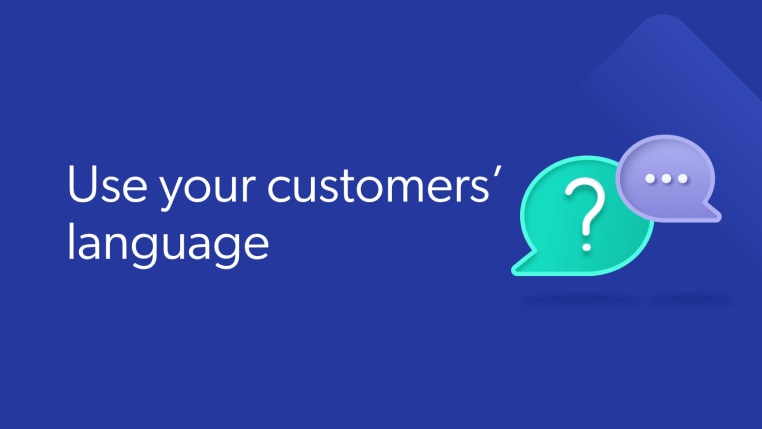 Use your customers’ language

?

...