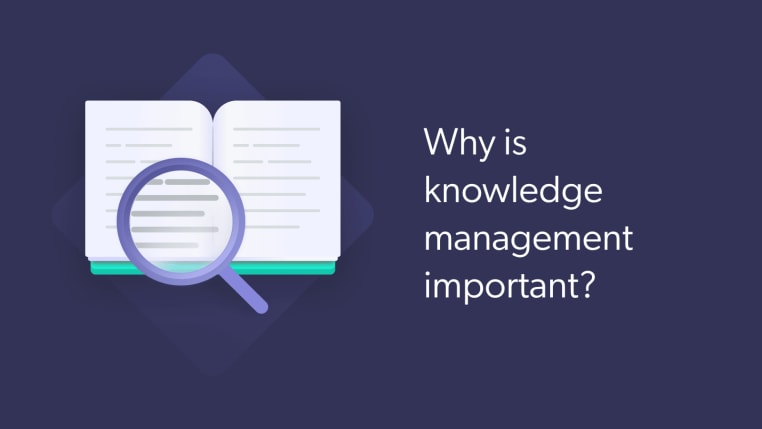 Why is knowledge management important?