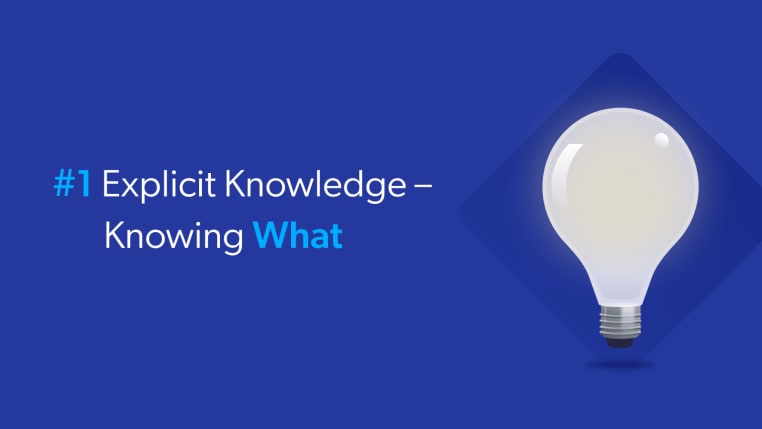 #1 Explicit Knowledge – Knowing What