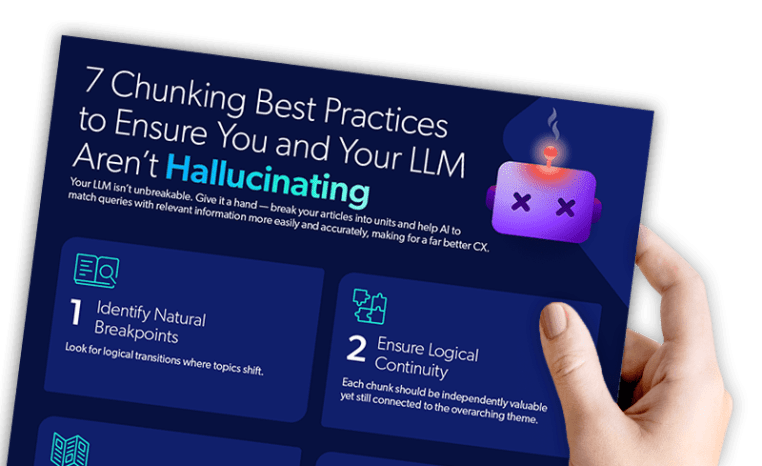 7 Chunking Best Practices to Ensure You and Your LLM Aren't Hallucinating

Your LLM isn't unbreakable. Give it a hand — break your articles into units and help AI to match queries with relevant information more easily and accurately, making for a far better CX.

1 Identify Natural Breakpoints

Look for logical transitions where topics shift.

2 Ensure Logical Continuity

Each chunk should be independently valuable yet still connected to the overarching theme.