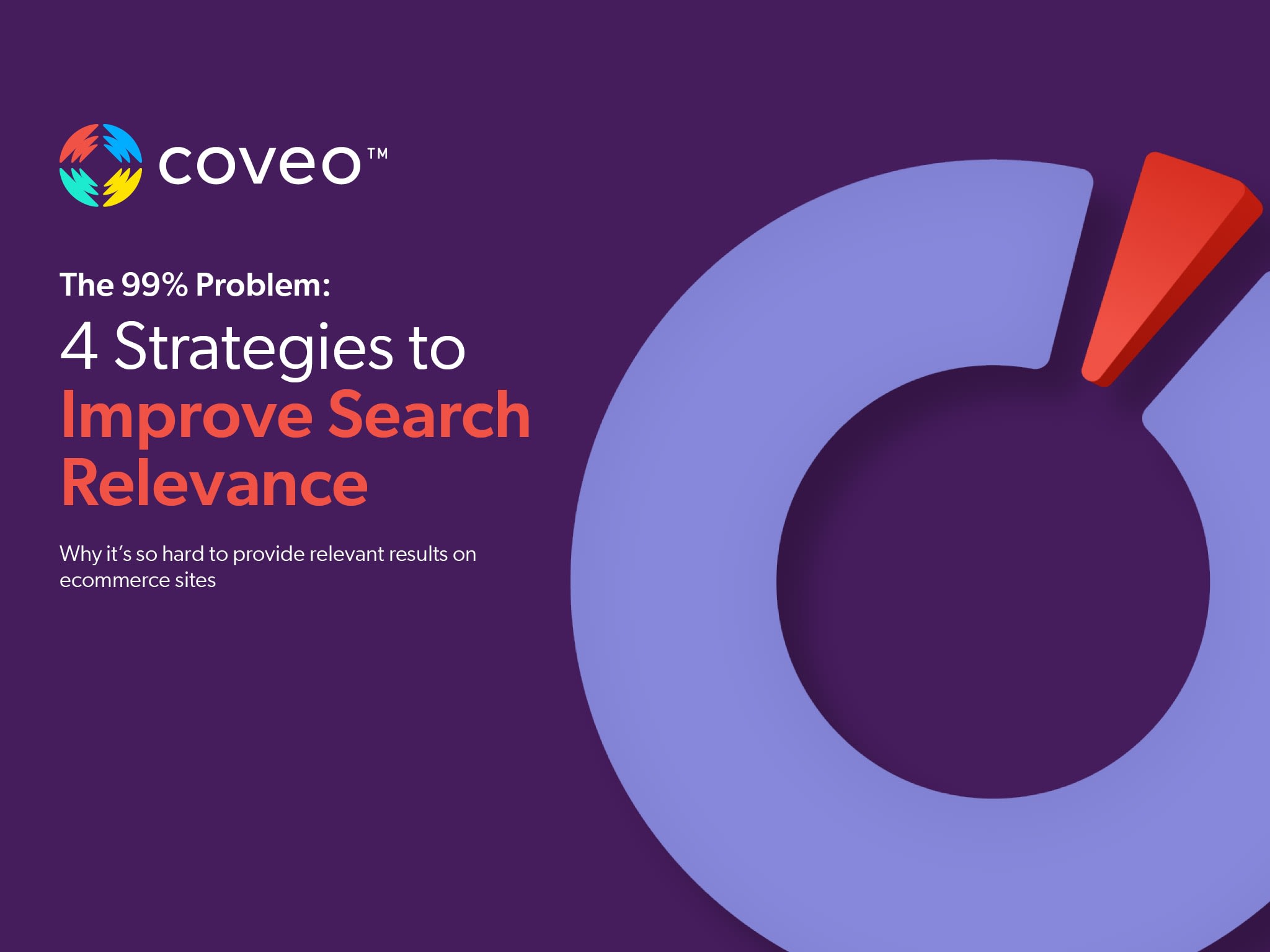 coveo™

The 99% Problem:

4 Strategies to Improve Search Relevance

Why it's so hard to provide relevant results on ecommerce sites