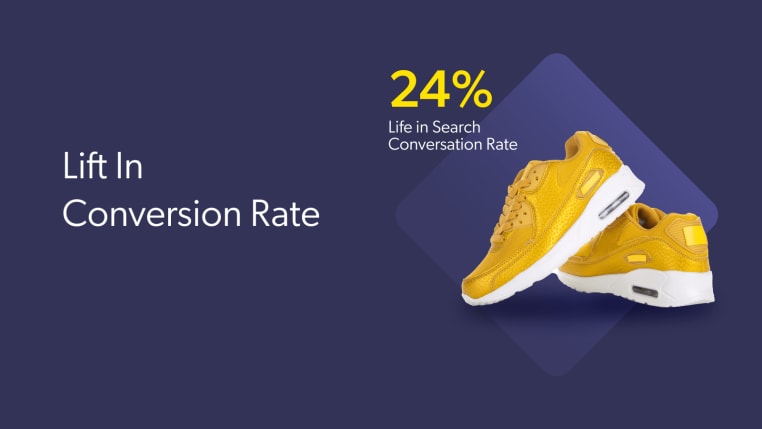 Lift In
Conversion Rate

24%
Life in Search
Conversation Rate