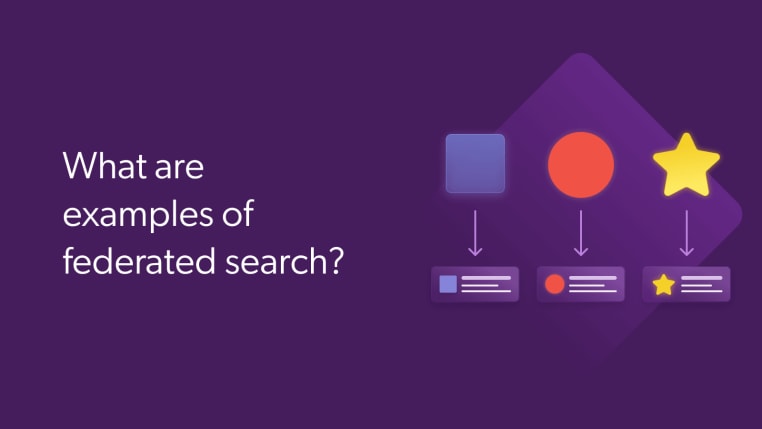 What are examples of federated search?