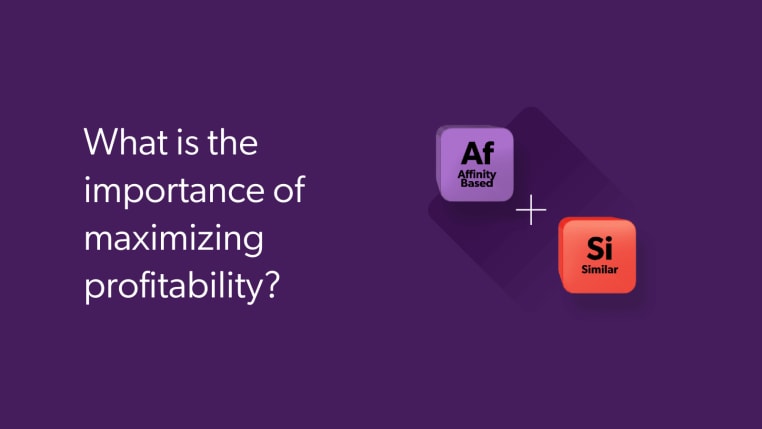 What is the importance of maximizing profitability?

Af
Affinity Based

+

Si
Similar