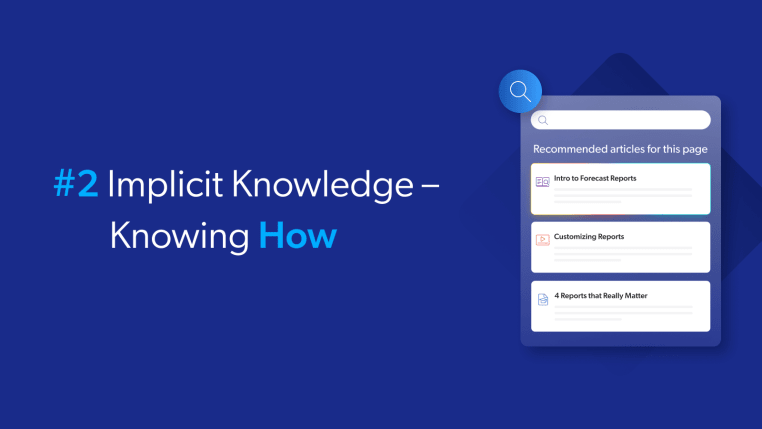 #2 Implicit Knowledge – Knowing How

Recommended articles for this page

Intro to Forecast Reports

Customizing Reports

4 Reports that Really Matter