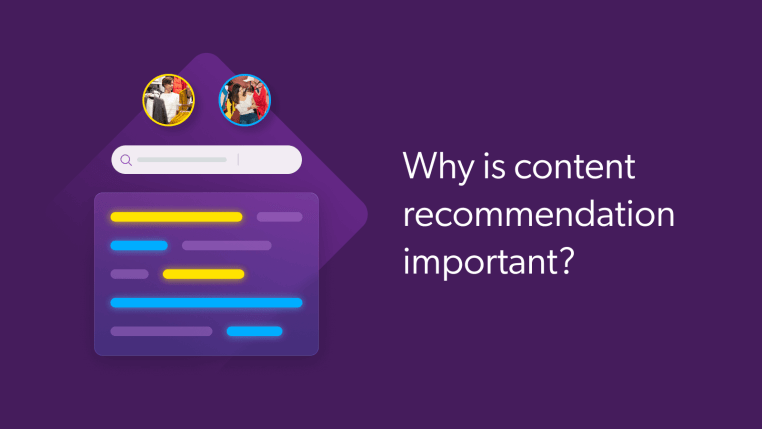 Why is content recommendation important?