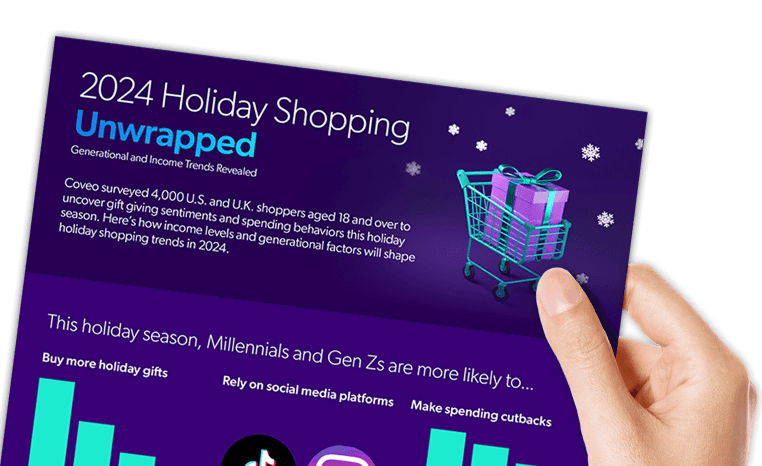 2024 Holiday Shopping
Unwrapped
Generational and Income Trends Revealed

Coveo surveyed 4,000 U.S. and U.K. shoppers aged 18 and over to uncover gift giving sentiments and spending behaviors this holiday season. Here's how income levels and generational factors will shape holiday shopping trends in 2024.

This holiday season, Millennials and Gen Zs are more likely to...

Buy more holiday gifts

Rely on social media platforms

Make spending cutbacks