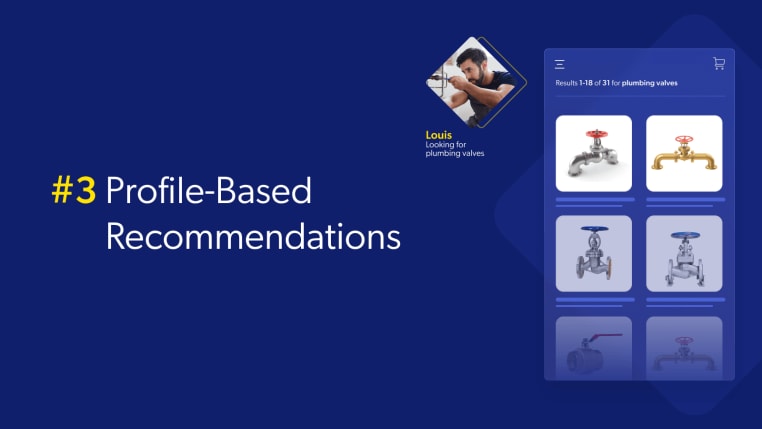 #3 Profile-Based Recommendations

Louis
Looking for plumbing valves

Results 1-18 of 31 for plumbing valves