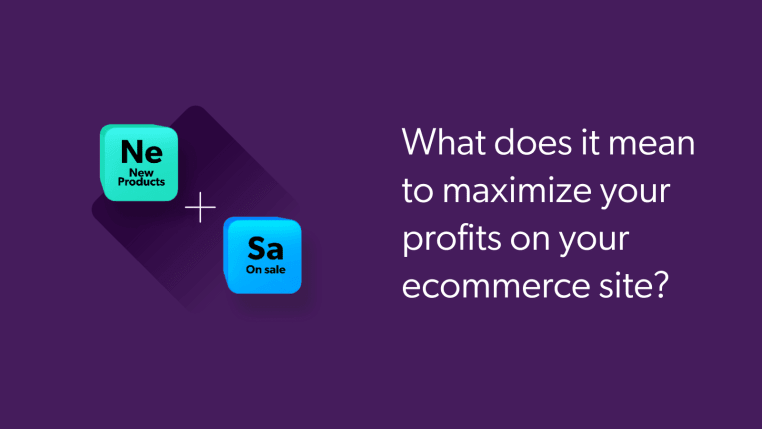 Ne
New Products

+

Sa
On sale

What does it mean to maximize your profits on your ecommerce site?