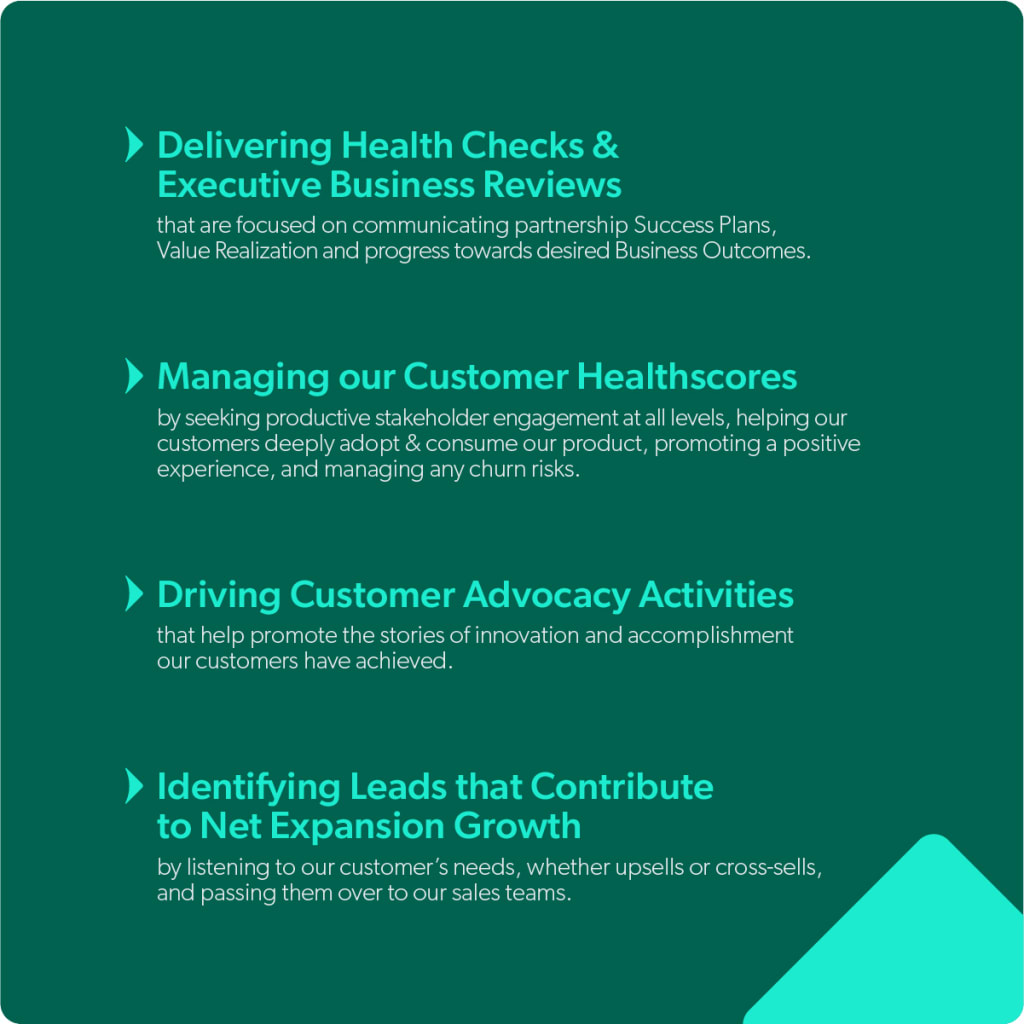 Delivering Health Checks & Executive Business Reviews

that are focused on communicating partnership Success Plans, Value Realization and progress towards desired Business Outcomes.

Managing our Customer Healthscores

by seeking productive stakeholder engagement at all levels, helping our customers deeply adopt & consume our product, promoting a positive experience, and managing any churn risks.

Driving Customer Advocacy Activities

that help promote the stories of innovation and accomplishment our customers have achieved.

Identifying Leads that Contribute to Net Expansion Growth

by listening to our customer's needs, whether upsells or cross-sells, and passing them over to our sales teams.