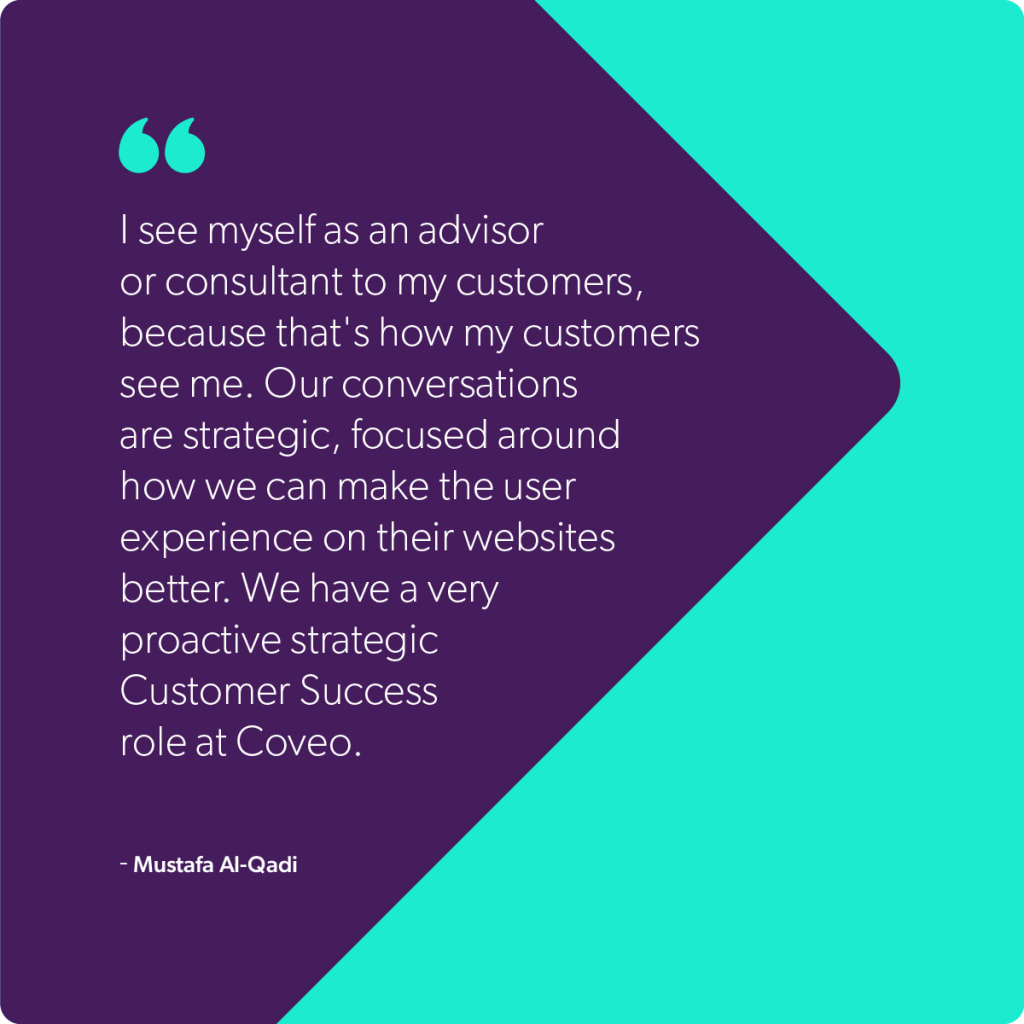 “

I see myself as an advisor or consultant to my customers, because that's how my customers see me. Our conversations are strategic, focused around how we can make the user experience on their websites better. We have a very proactive strategic Customer Success role at Coveo.

- Mustafa Al-Qadi