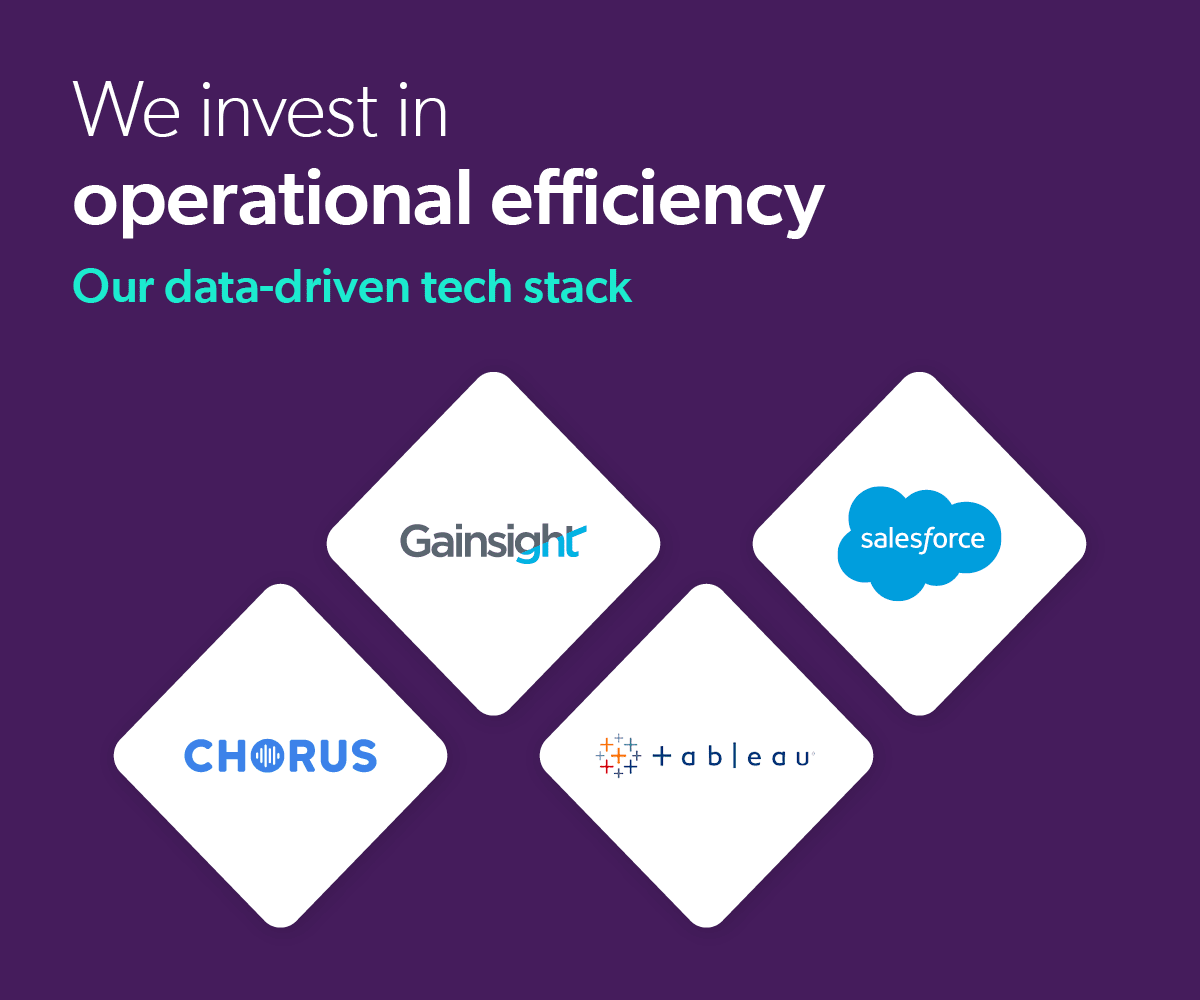 We invest in
operational efficiency
Our data-driven tech stack

Gainsight

salesforce

CHORUS

+ a b | e a u