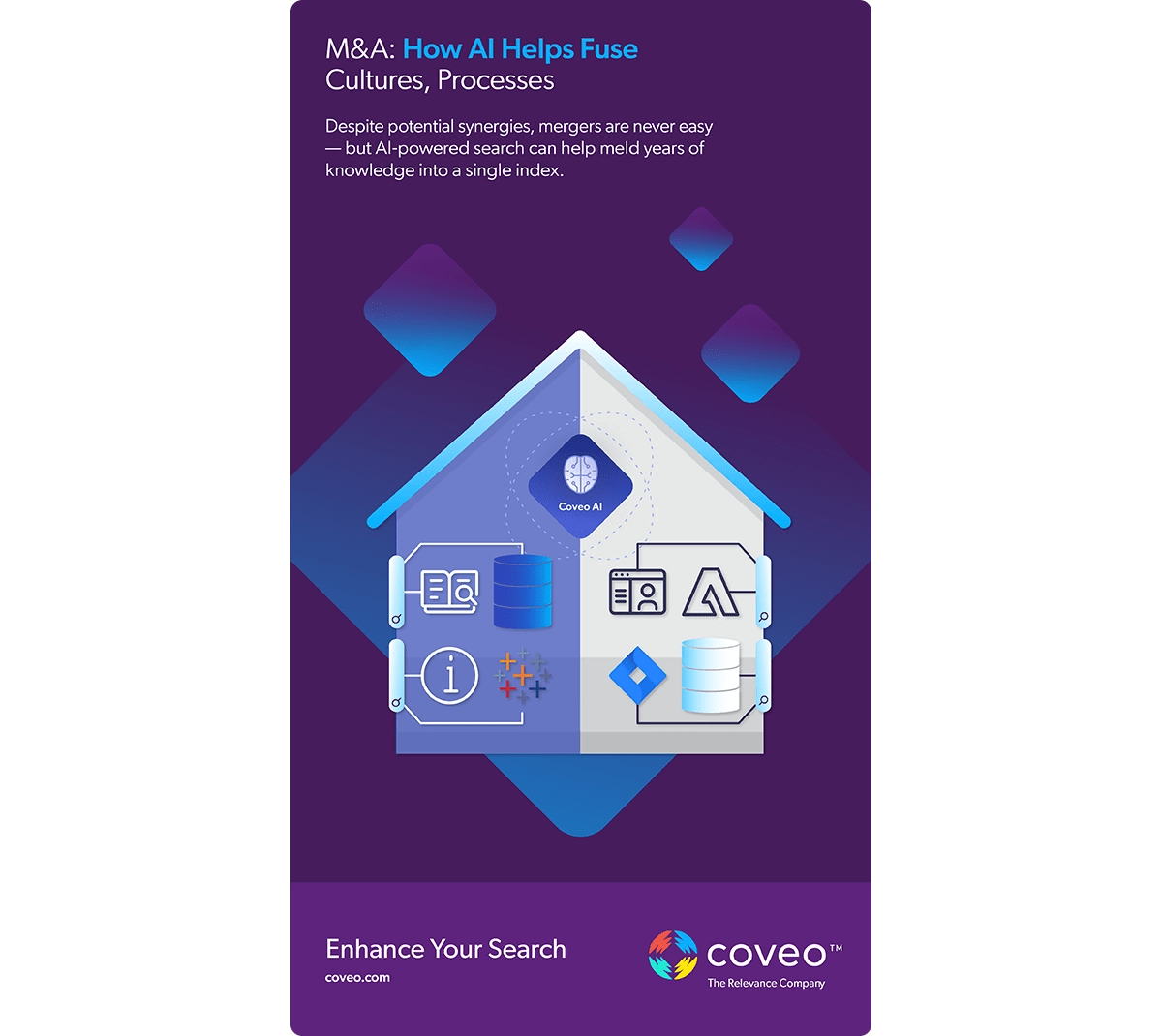 M&A: How AI Helps Fuse Cultures, Processes

Despite potential synergies, mergers are never easy — but AI-powered search can help meld years of knowledge into a single index.

Coveo AI

Enhance Your Search
coveo.com

coveo™
The Relevance Company