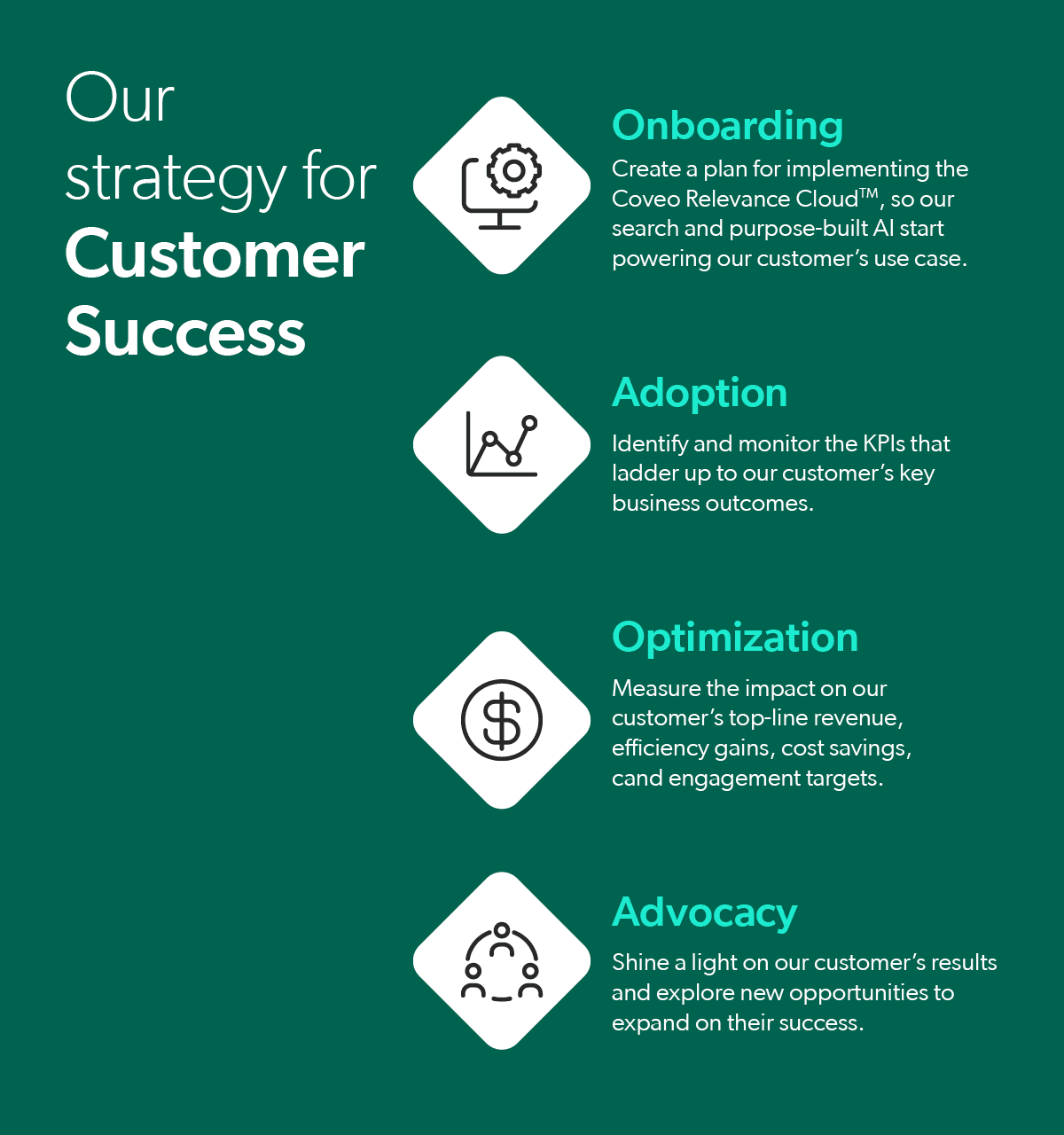 Our strategy for Customer Success

Onboarding

Create a plan for implementing the Coveo Relevance Cloud™, so our search and purpose-built AI start powering our customer's use case.

Adoption

Identify and monitor the KPIs that ladder up to our customer's key business outcomes.

Optimization

Measure the impact on our customer's top-line revenue, efficiency gains, cost savings, cand engagement targets.

Advocacy

Shine a light on our customer's results and explore new opportunities to expand on their success.