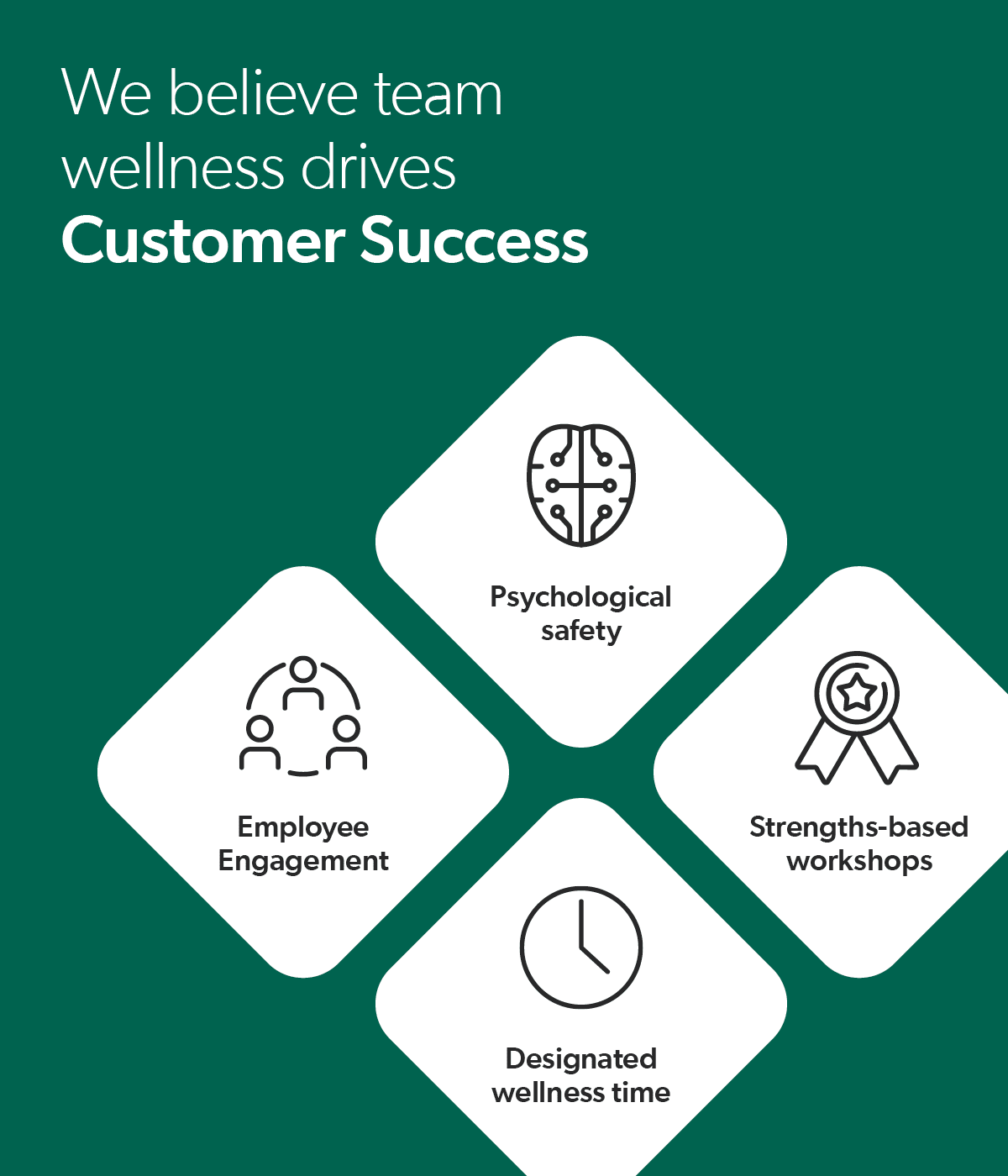 We believe team wellness drives
Customer Success

Psychological safety

Employee Engagement

Strengths-based workshops

Designated wellness time