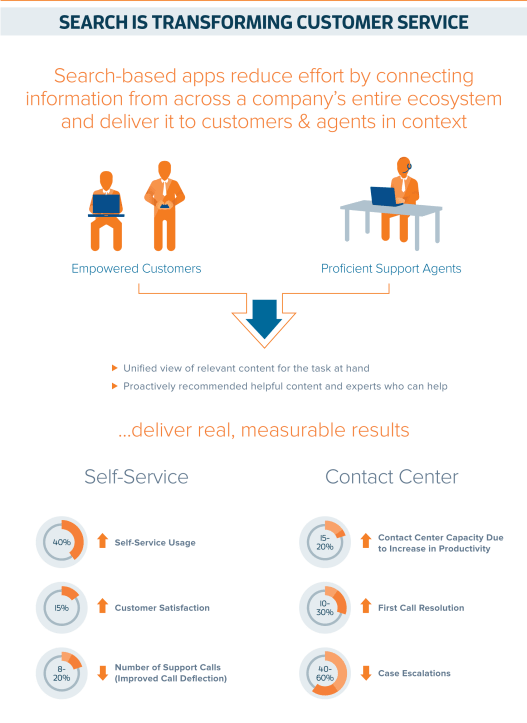 SEARCH IS TRANSFORMING CUSTOMER SERVICE

Search-based apps reduce effort by connecting information from across a company's entire ecosystem and deliver it to customers & agents in context

Empowered Customers

Proficient Support Agents

Unified view of relevant content for the task at hand

Proactively recommended helpful content and experts who can help

...deliver real, measurable results

Self-Service

40% Self-Service Usage

15% Customer Satisfaction

8-20% Number of Support Calls (Improved Call Deflection)

Contact Center

15-20% Contact Center Capacity Due to Increase in Productivity

10-30% First Call Resolution

40-60% Case Escalations