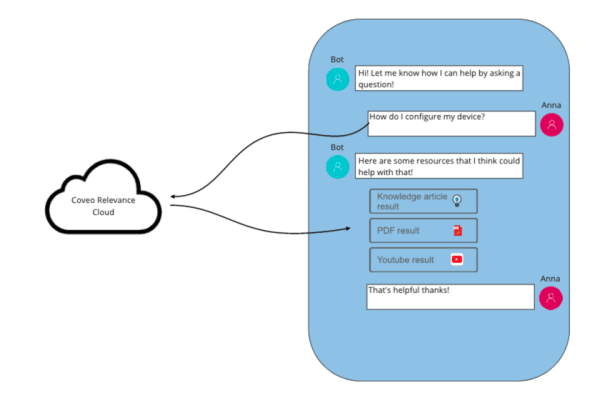 Coveo Relevance Cloud

Bot

Hi! Let me know how I can help by asking a question!

Anna

How do I configure my device?

Bot

Here are some resources that I think could help with that!

Knowledge article result

PDF result

Youtube result

Anna

That's helpful thanks!