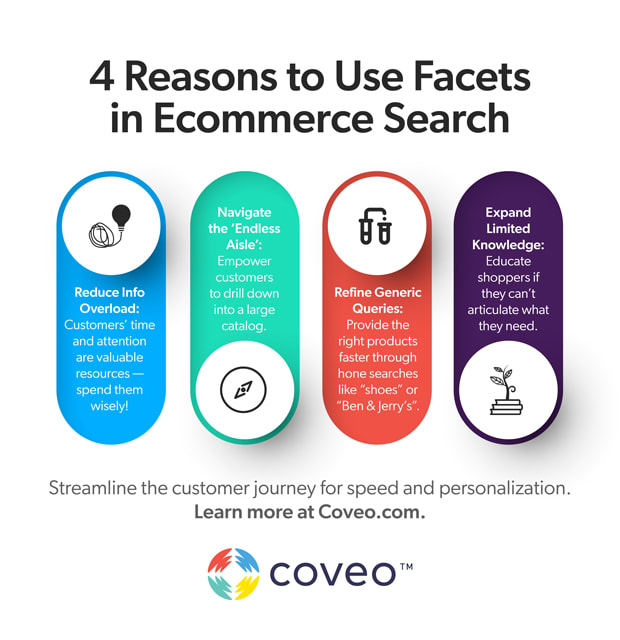 4 Reasons to Use Facets in Ecommerce Search

Reduce Info Overload: Customers' time and attention are valuable resources — spend them wisely!

Navigate the 'Endless Aisle': Empower customers to drill down into a large catalog.

Refine Generic Queries: Provide the right products faster through hone searches like "shoes" or "Ben & Jerry's".

Expand Limited Knowledge: Educate shoppers if they can't articulate what they need.

Streamline the customer journey for speed and personalization.
Learn more at Coveo.com.

coveo™