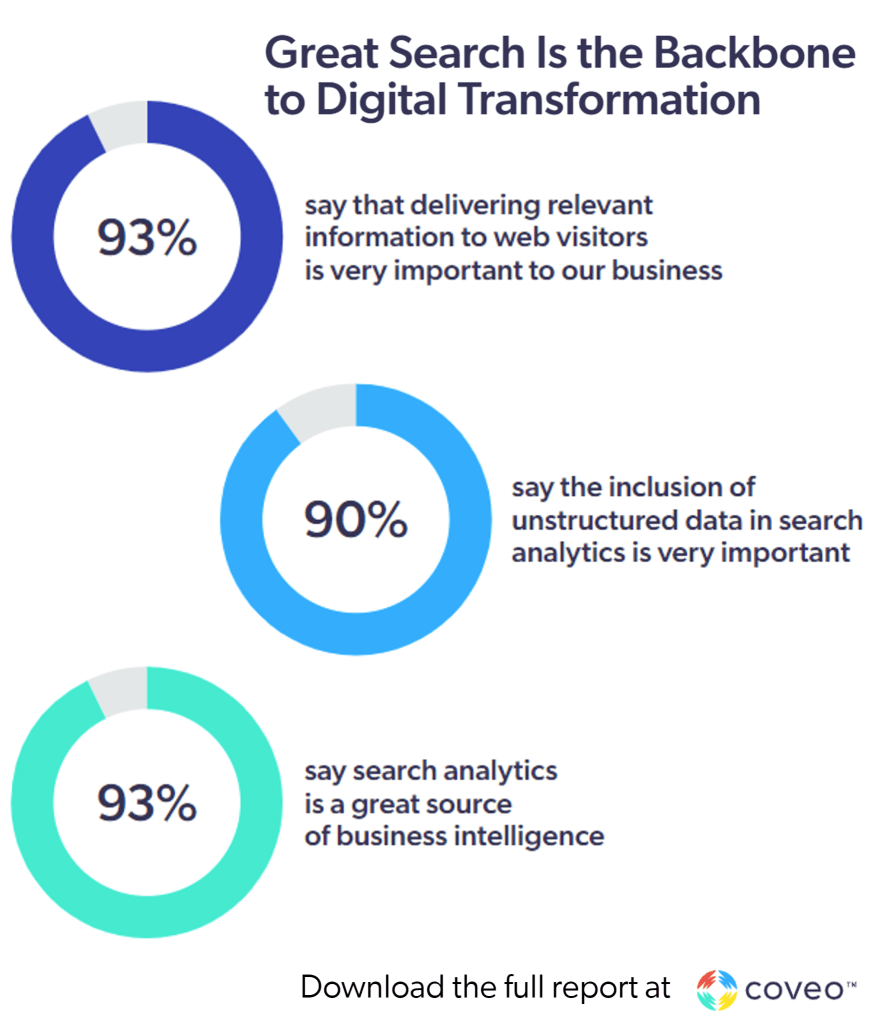 Great Search Is the Backbone to Digital Transformation

93%

say that delivering relevant information to web visitors is very important to our business

90%

say the inclusion of unstructured data in search analytics is very important

93%

say search analytics is a great source of business intelligence

Download the full report at coveo™